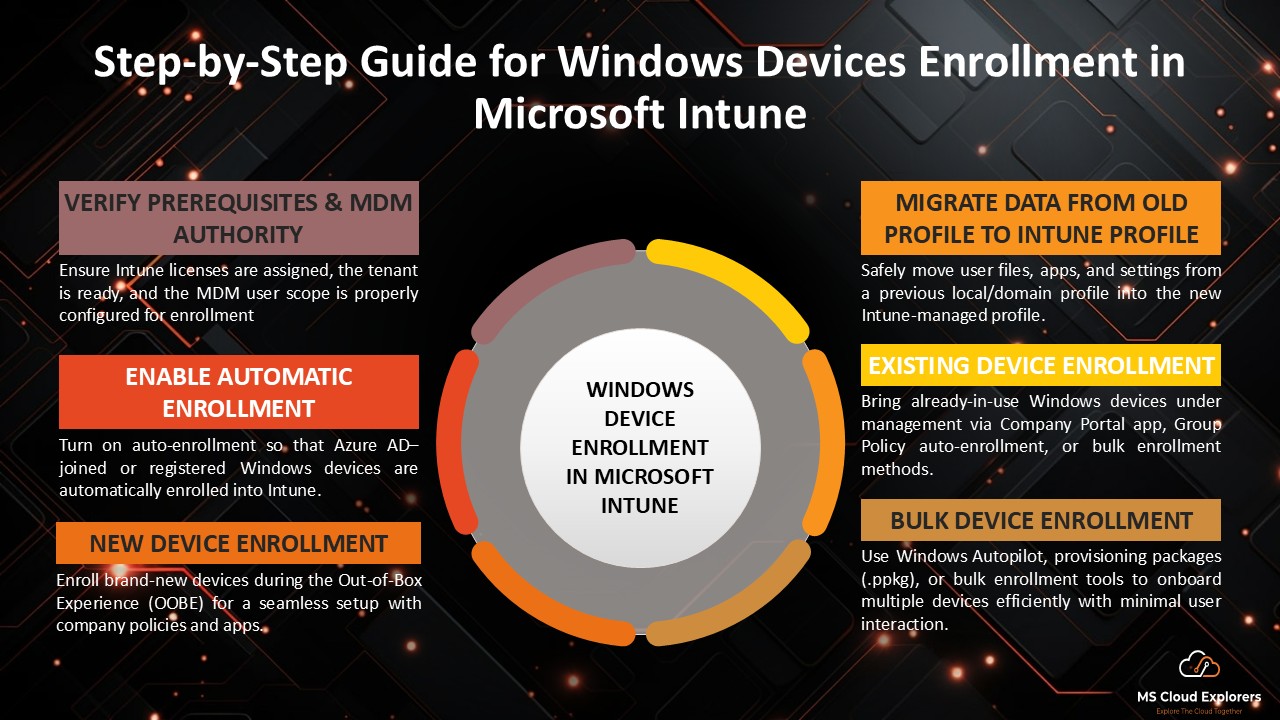 Step-by-Step Guide for Windows Devices Enrollment in Microsoft Intune

VERIFY PREREQUISITES & MDM AUTHORITY

Ensure Intune licenses are assigned, the tenant is ready, and the MDM user scope is properly configured for enrollment

ENABLE AUTOMATIC ENROLLMENT

Turn on auto-enrollment so that Azure AD–joined or registered Windows devices are automatically enrolled into Intune.

NEW DEVICE ENROLLMENT

Enroll brand-new devices during the Out-of-Box Experience (OOBE) for a seamless setup with company policies and apps.

WINDOWS DEVICE ENROLLMENT IN MICROSOFT INTUNE

MIGRATE DATA FROM OLD PROFILE TO INTUNE PROFILE

Safely move user files, apps, and settings from a previous local/domain profile into the new Intune-managed profile.

EXISTING DEVICE ENROLLMENT

Bring already-in-use Windows devices under management via Company Portal app, Group Policy auto-enrollment, or bulk enrollment methods.

BULK DEVICE ENROLLMENT

Use Windows Autopilot, provisioning packages (.ppkg), or bulk enrollment tools to onboard multiple devices efficiently with minimal user interaction.

MS Cloud Explorers
Explore The Cloud Together